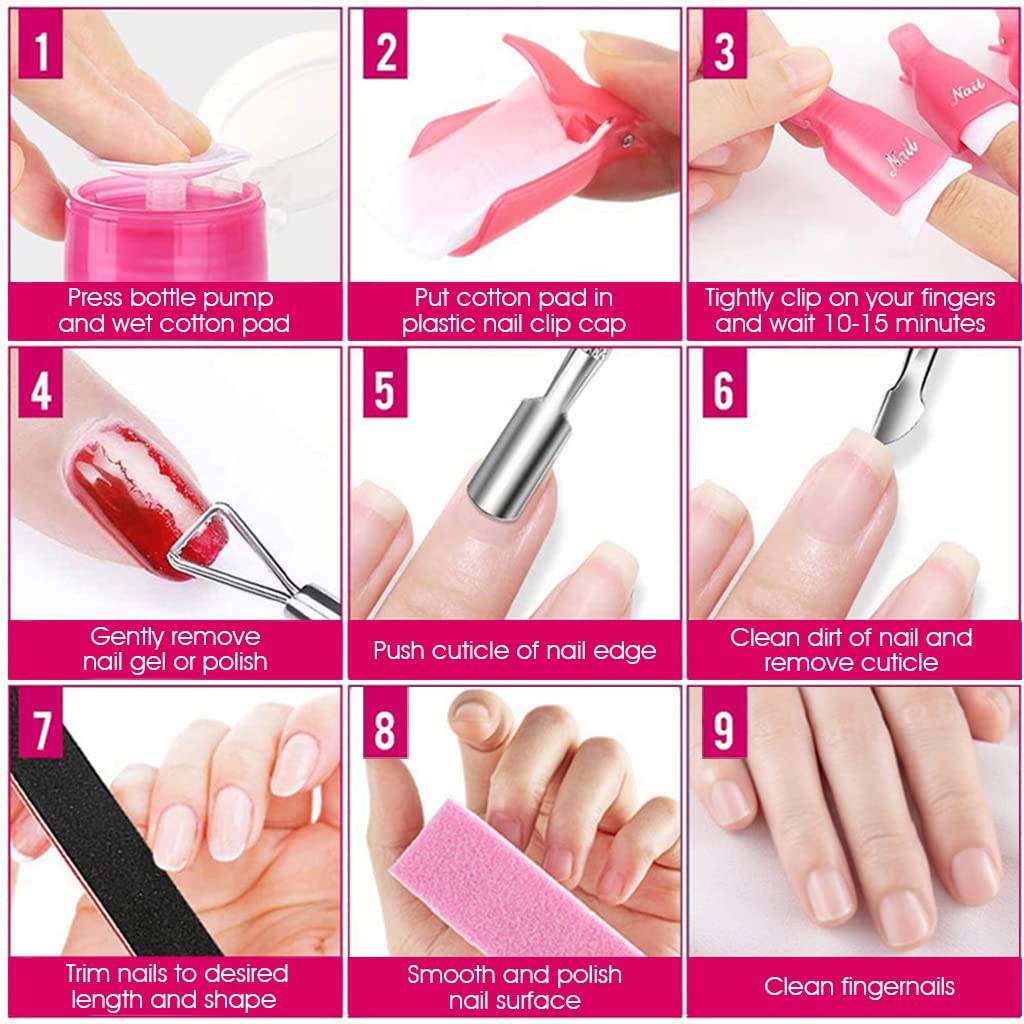 1
Press bottle pump and wet cotton pad

2
Put cotton pad in plastic nail clip cap

3
Nail
Nail
Tightly clip on your fingers and wait 10-15 minutes

4
Gently remove nail gel or polish

5
Push cuticle of nail edge

6
Clean dirt of nail and remove cuticle

7
Trim nails to desired length and shape

8
Smooth and polish nail surface

9
Clean fingernails